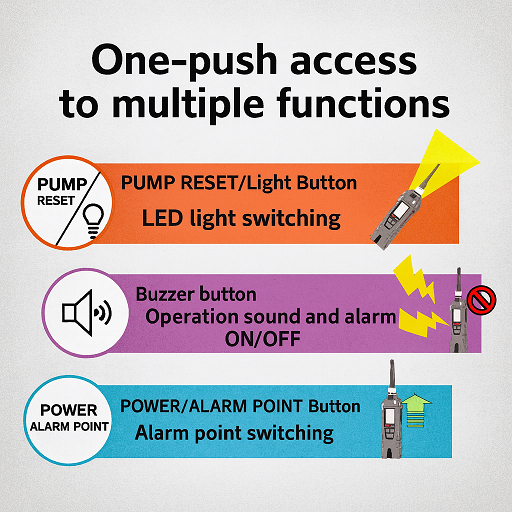 One-push access to multiple functions

PUMP RESET

PUMP RESET/Light Button
LED light switching

Buzzer button
Operation sound and alarm ON/OFF

POWER ALARM POINT

POWER/ALARM POINT Button
Alarm point switching